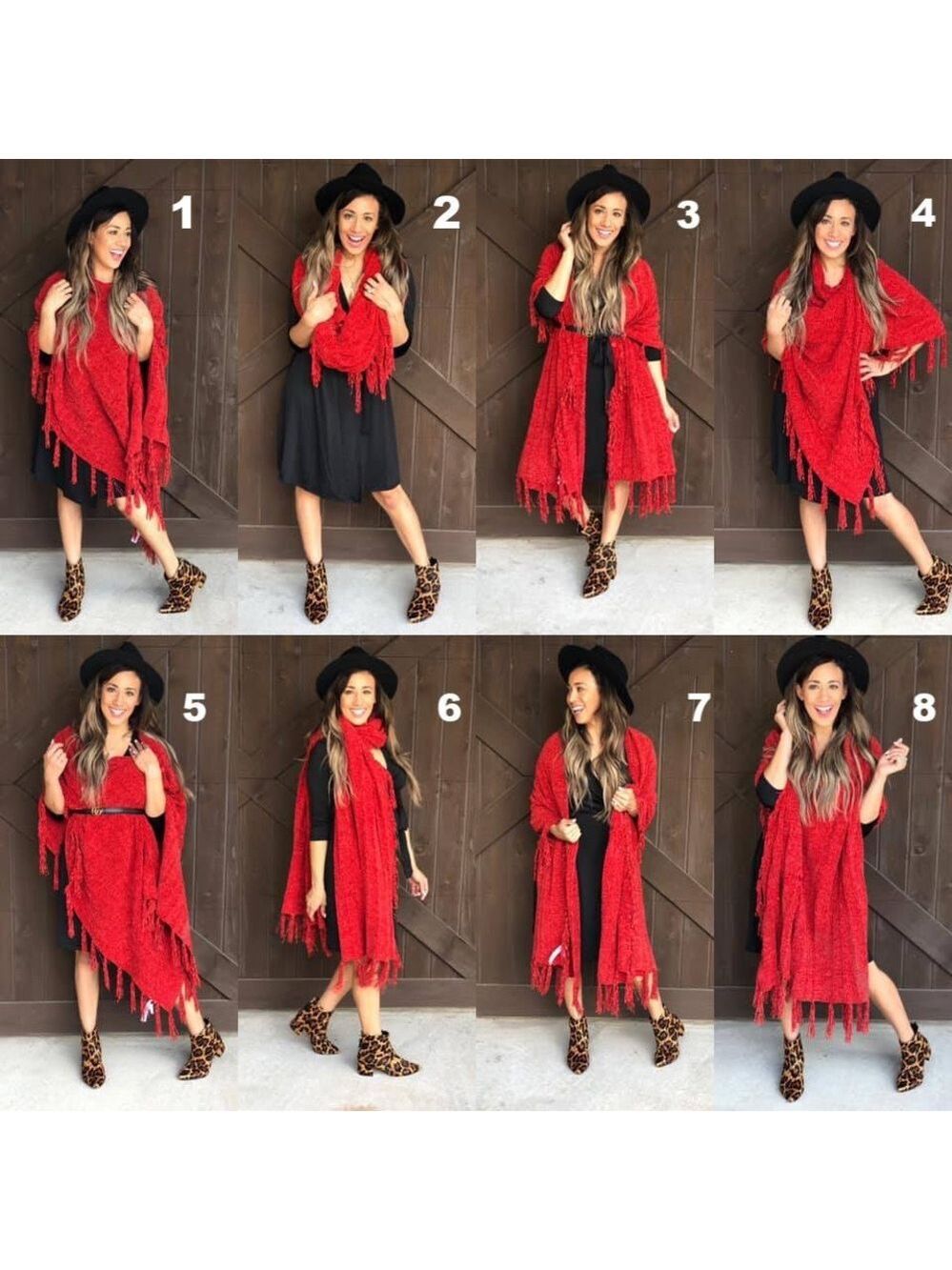 1
2
3
4
5
6
7
8